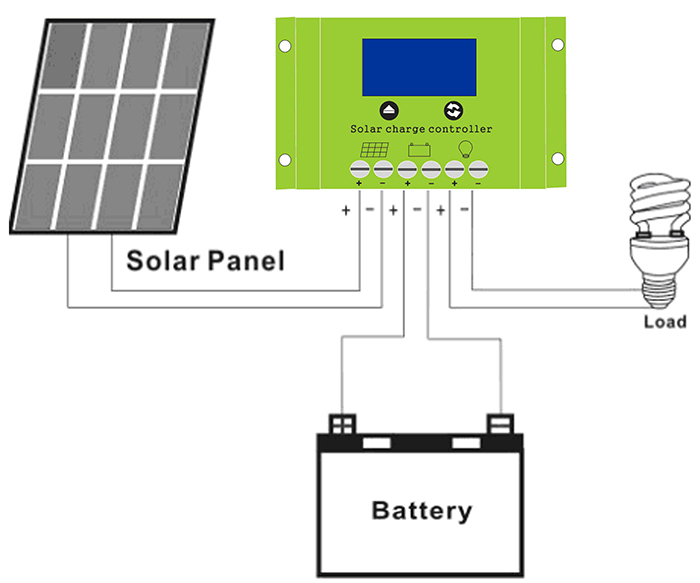 Solar charge controller

+ − + − + −

+ − + − + −

Solar Panel

Load

Battery